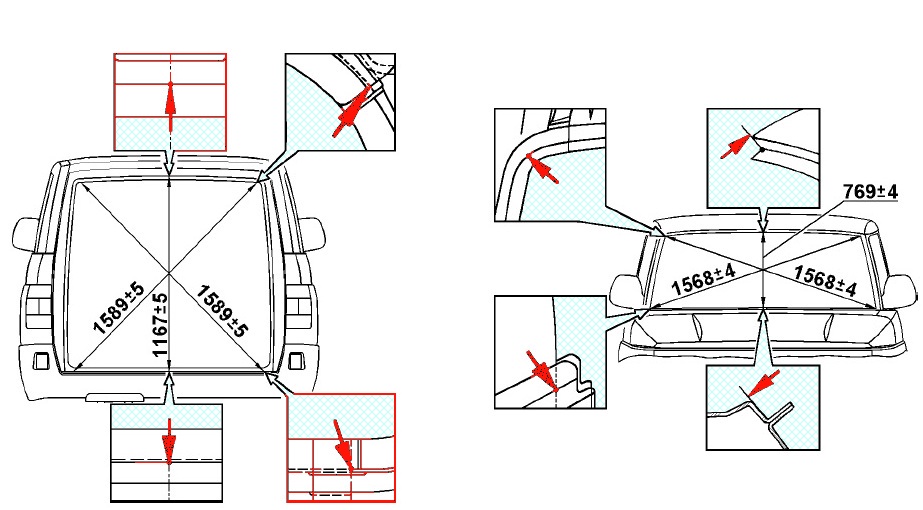 1589±5
1167±5
1589±5

769±4
1568±4
1568±4