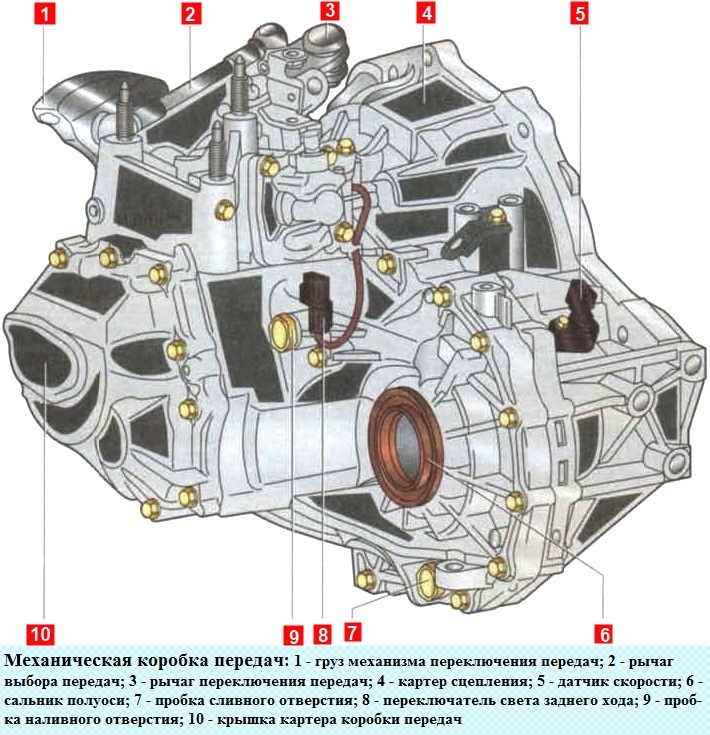 1
2
3
4
5
10
9
8
7
6

Механическая коробка передач: 1 - груз механизма переключения передач; 2 - рычаг выбора передач; 3 - рычаг переключения передач; 4 - картер сцепления; 5 - датчик скорости; 6 - сальник полуоси; 7 - пробка сливного отверстия; 8 - переключатель света заднего хода; 9 - пробка наливного отверстия; 10 - крышка картера коробки передач