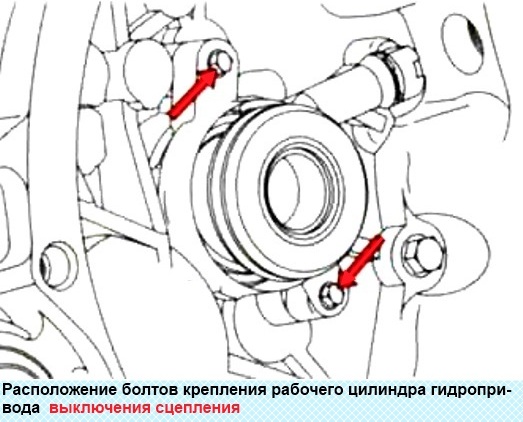 Расположение болтов крепления рабочего цилиндра гидропривода выключения сцепления