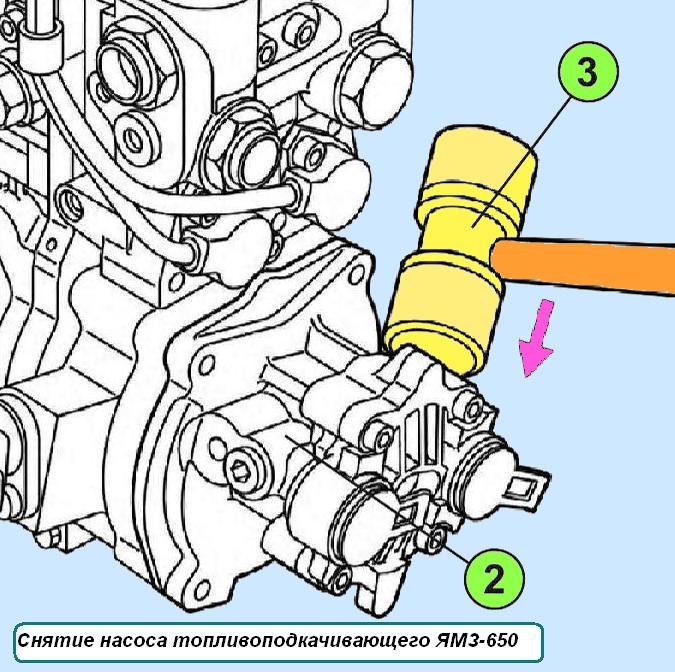 3

2

Снятие насоса топливоподкачивающего ЯМЗ-650