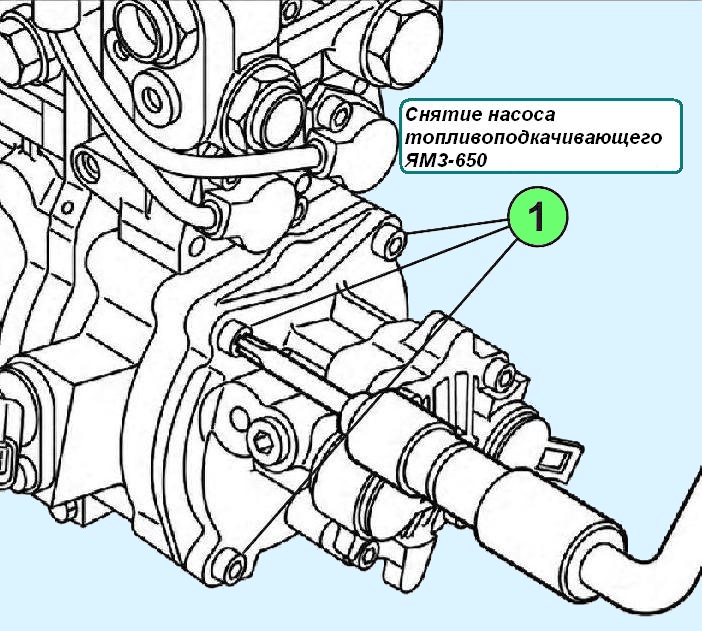 Снятие насоса топливоподкачивающего ЯМЗ-650

1