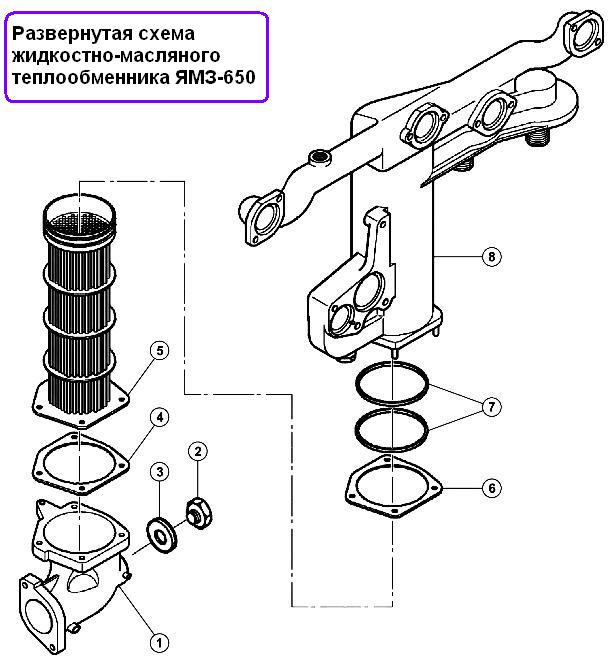 Развернутая схема жидкостно-масляного теплообменника ЯМЗ-650

8

5

7

4

2

3

6

1