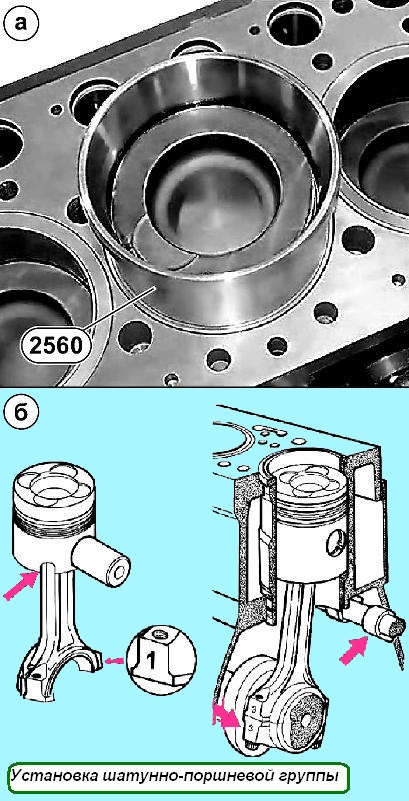 а

2560

б

1

3

3

Установка шатунно-поршневой группы