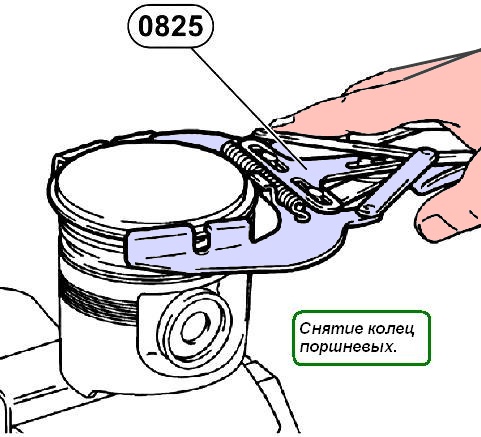 0825

Снятие колец поршневых.