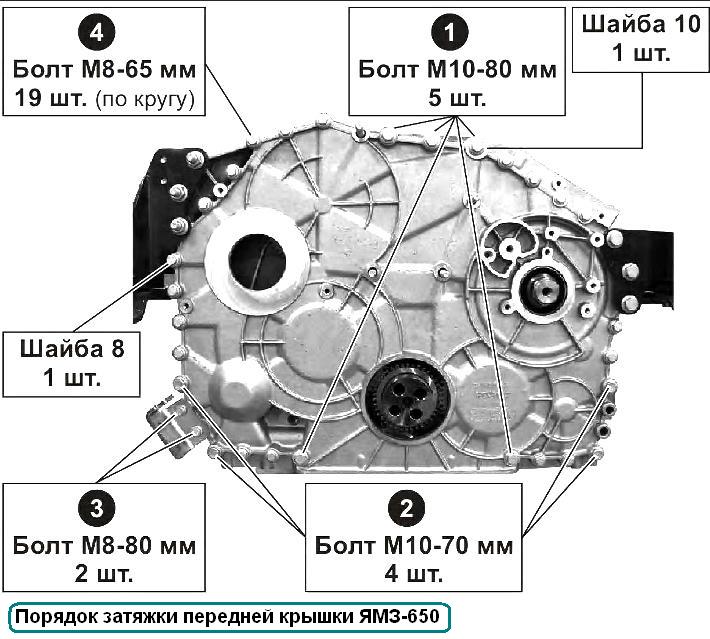 4
Болт М8-65 мм
19 шт. (по кругу)

1
Болт М10-80 мм
5 шт.

Шайба 10
1 шт.

Шайба 8
1 шт.

3
Болт М8-80 мм
2 шт.

2
Болт М10-70 мм
4 шт.

Порядок затяжки передней крышки ЯМЗ-650