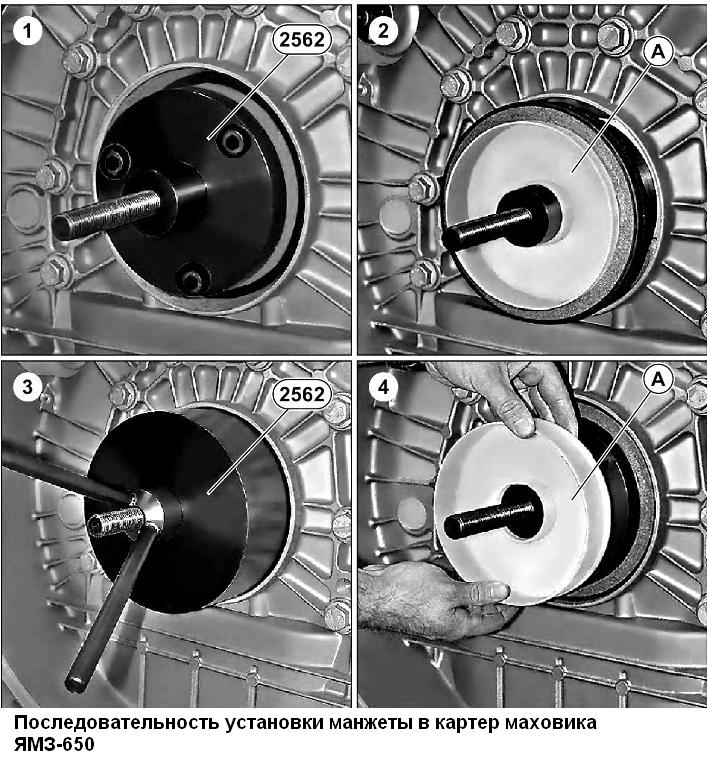 1
2562

2
A

3
2562

4
A

Последовательность установки манжеты в картер маховика ЯМЗ-650