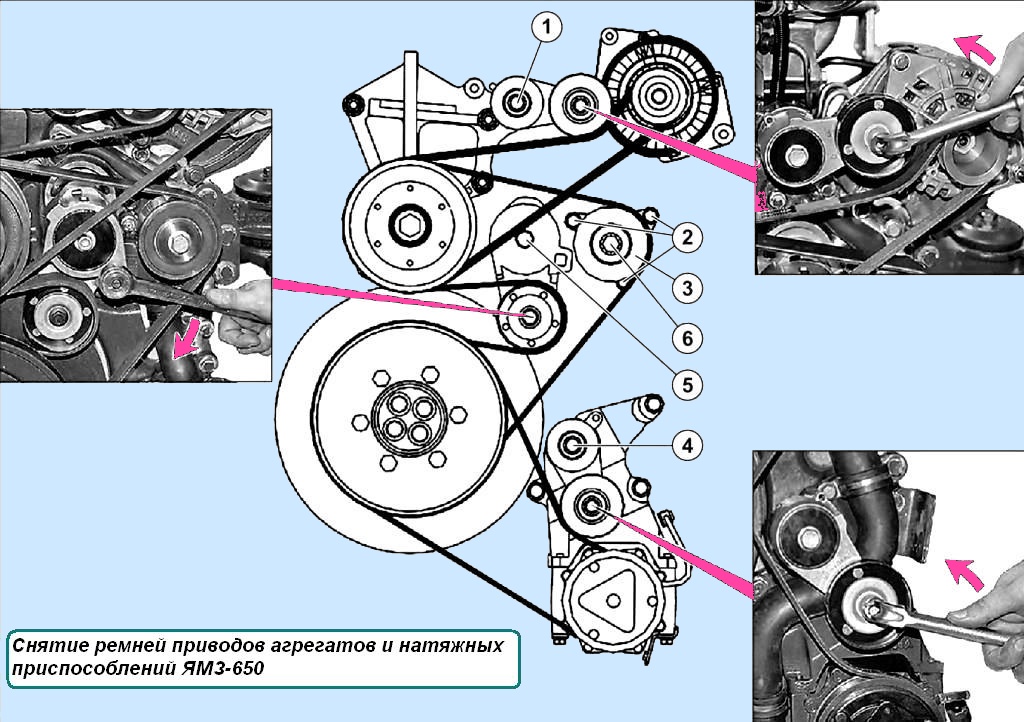 1
2
3
6
5
4

Снятие ремней приводов агрегатов и натяжных приспособлений ЯМЗ-650