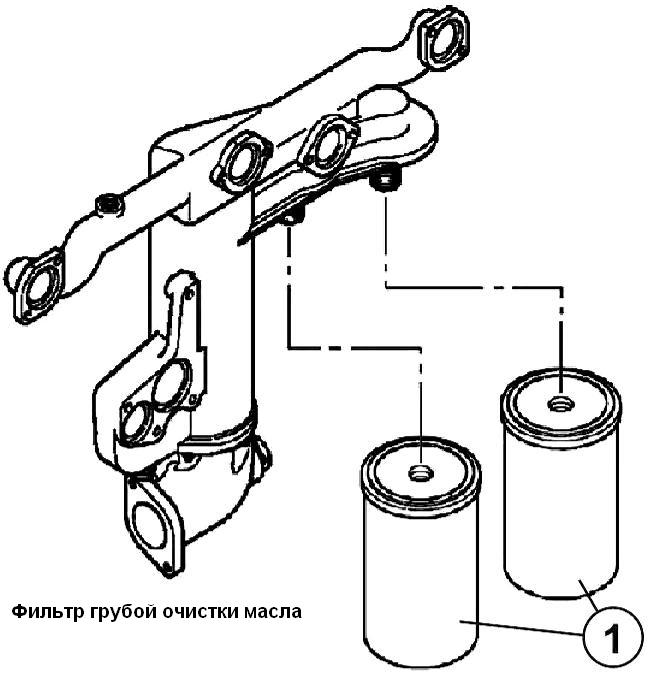 Фильтр грубой очистки масла

1