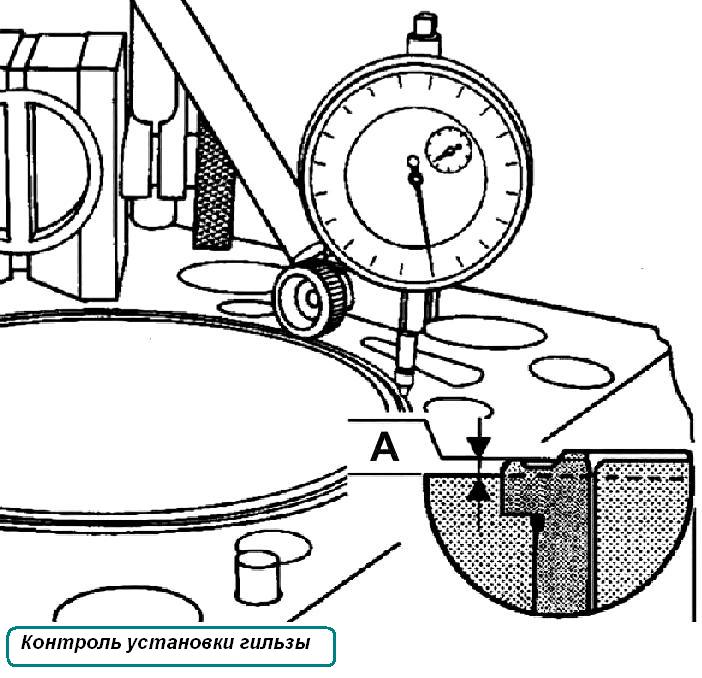 A

Контроль установки гильзы