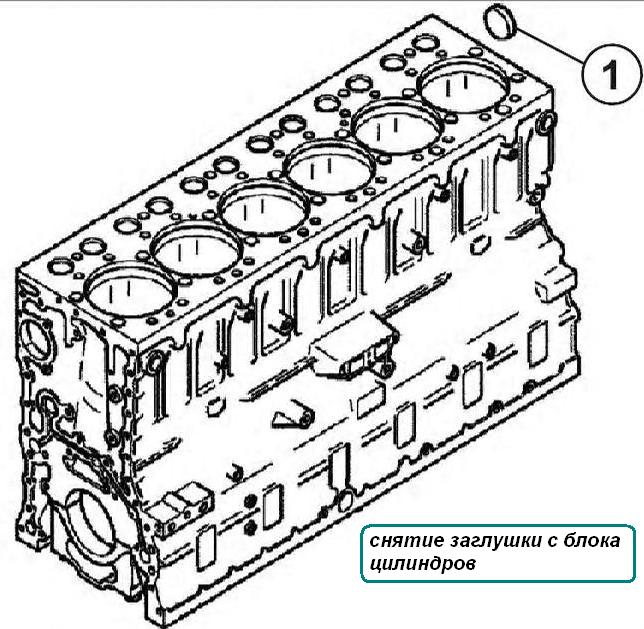 1

снятие заглушки с блока цилиндров