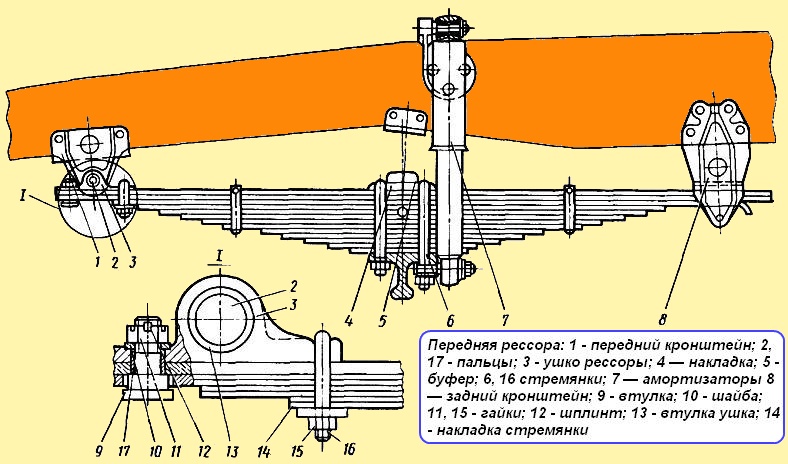 I

1 2 3

4 5 6 7 8

I

2 3

9 17 10 11 12 13 14 15 16

Передняя рессора: 1 - передний кронштейн; 2, 17 - пальцы; 3 - ушко рессоры; 4 — накладка; 5 - буфер; 6, 16 стремянки; 7 — амортизаторы 8 — задний кронштейн; 9 - втулка; 10 - шайба; 11, 15 - гайки; 12 - шплинт; 13 - втулка ушка; 14 - накладка стремянки