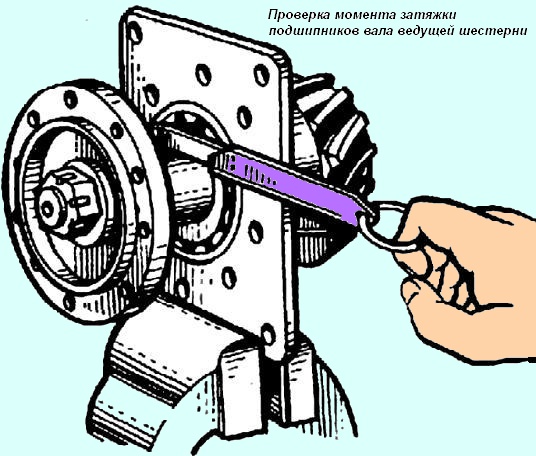 Проверка момента затяжки подшипников вала ведущей шестерни