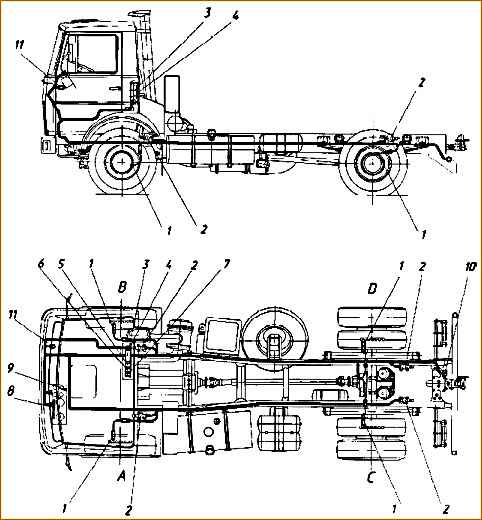 3
4
11
2
1
2
1

6
5
1
3
4
2
7
1
2
10
B
D
11
9
8
A
C
1
2
1
2