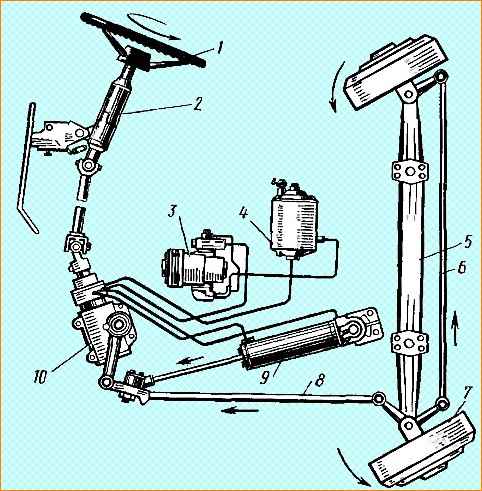 1
2
3
4
5
6
10
9
8
7