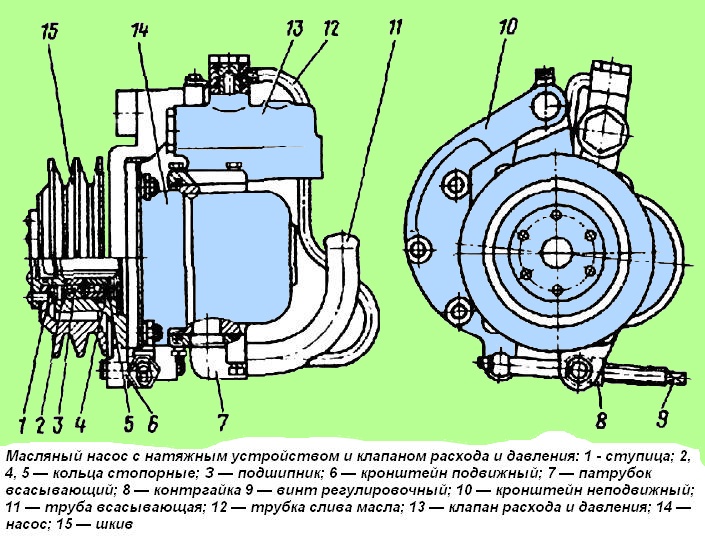 15
14
13
12
11
10
1
2
3
4
5
6
7
8
9

Масляный насос с натяжным устройством и клапаном расхода и давления: 1 - ступица; 2, 4, 5 — кольца стопорные; 3 — подшипник; 6 — кронштейн подвижный; 7 — патрубок всасывающий; 8 — контргайка 9 — винт регулировочный; 10 — кронштейн неподвижный; 11 — труба всасывающая; 12 — трубка слива масла; 13 — клапан расхода и давления; 14 — насос; 15 — шкив