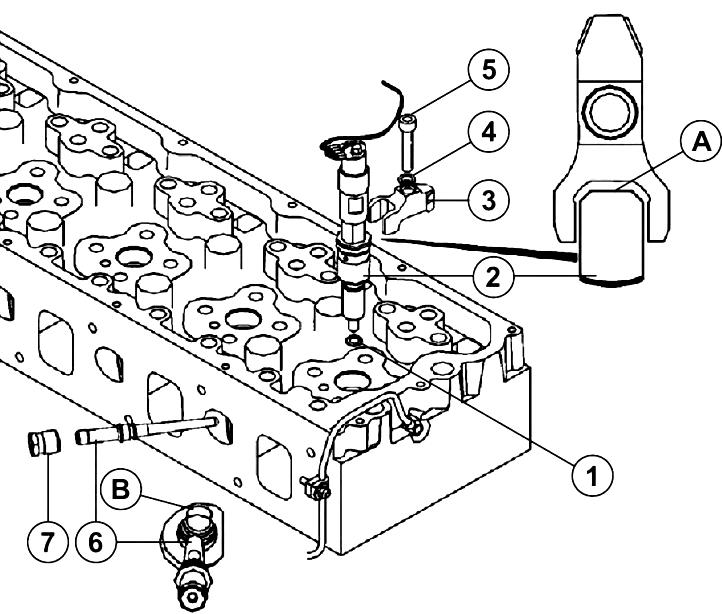 5
4
A
3
2
1
B
7
6