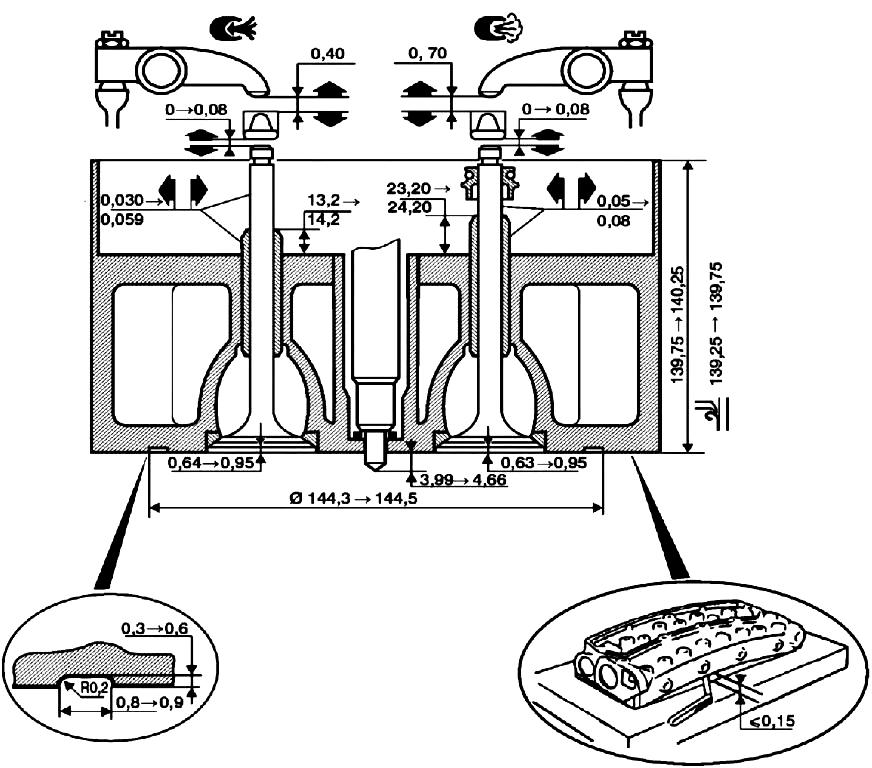 0,40
0, 70
0 → 0,08
0 → 0,08
0,030 →
0,059
13,2 →
14,2
23,20 →
24,20
0,05 →
0,08
139,75 → 140,25
139,25 → 139,75
0,64 → 0,95
3,99 → 4,66
0,63 → 0,95
Ø 144,3 → 144,5
0,3 → 0,6
R0,2
0,8 → 0,9
≤0,15