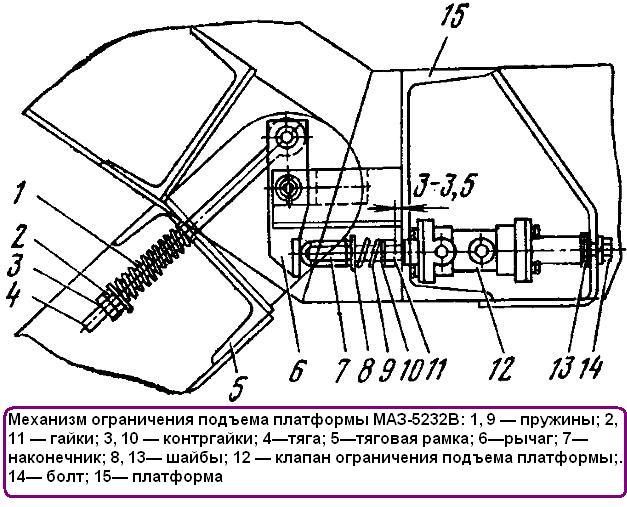 15

3-3,5

1

2

3

4

5

6

7 8 9 10 11

12

13 14

Механизм ограничения подъема платформы МАЗ-5232В: 1, 9 — пружины; 2, 11 — гайки; 3, 10 — контргайки; 4—тяга; 5—тяговая рамка; 6—рычаг; 7—наконечник; 8, 13— шайбы; 12 — клапан ограничения подъема платформы;. 14— болт; 15— платформа