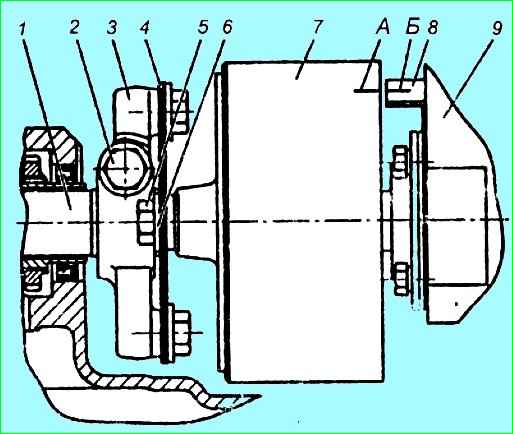 1 2 3 4 5 6 7 А Б 8 9