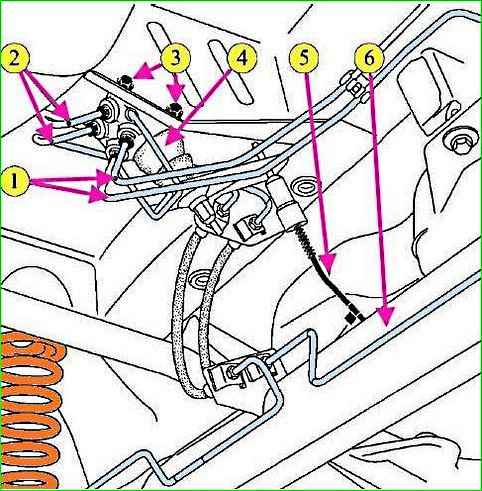 2
3
4
5
6
1