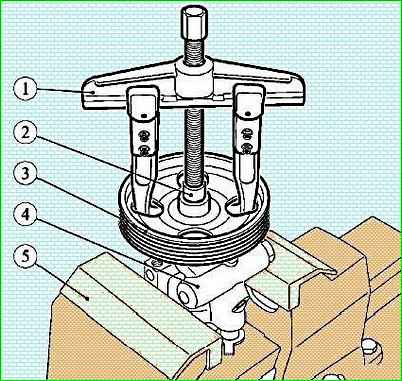 1
2
3
4
5