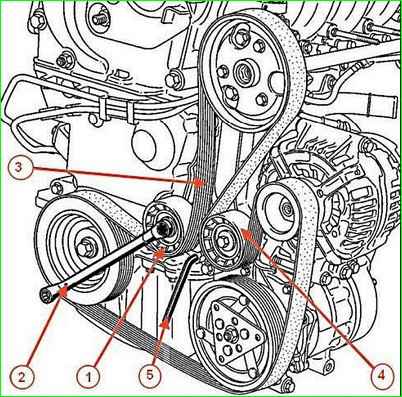 3

2

1

5

4