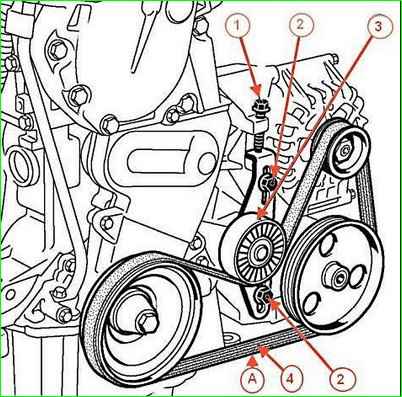 1
2
3
A
4
2