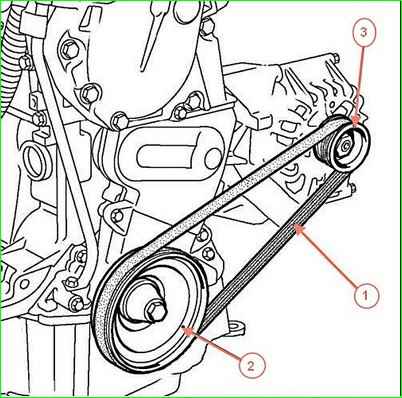 3
1
2