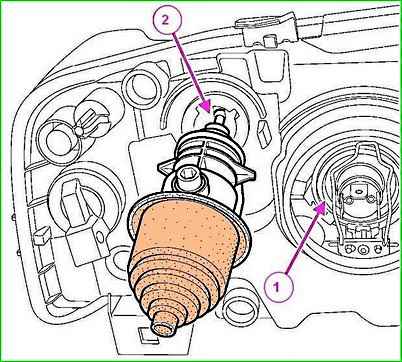 2

1