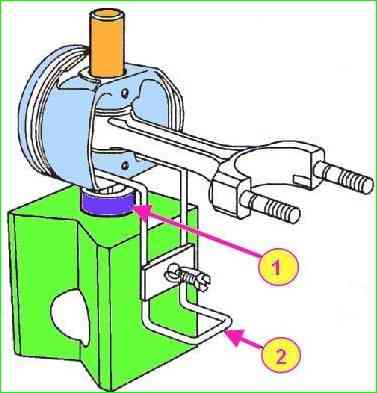 1
2