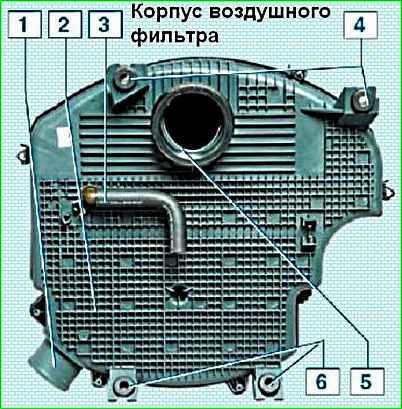 1 2 3 Корпус воздушного фильтра

4

6 5