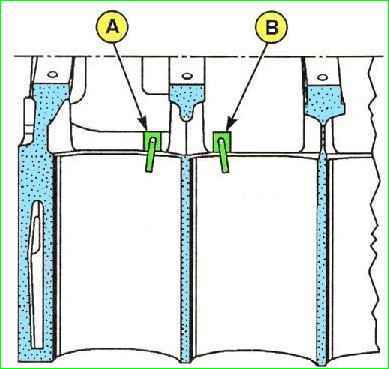 A

B