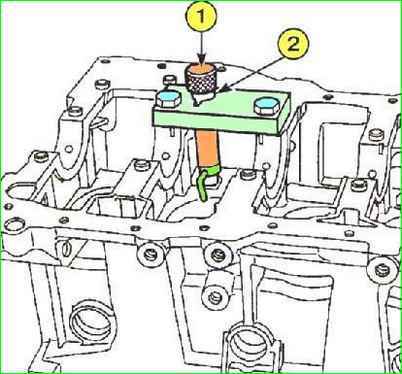 1
2