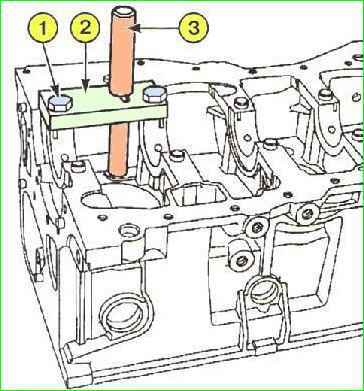 1
2
3