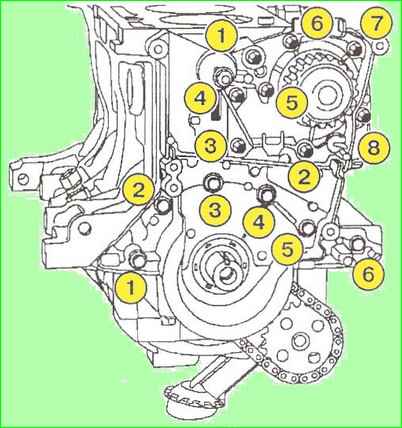 1
6
7
4
5
3
8
2
2
3
4
5
6
1