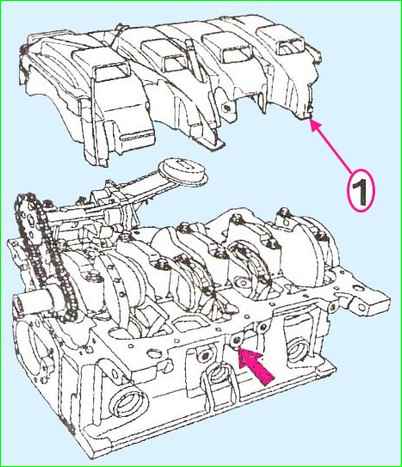 1