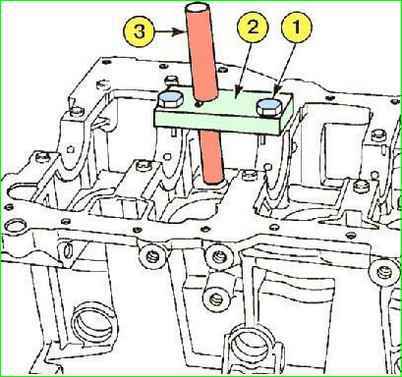 3
2
1