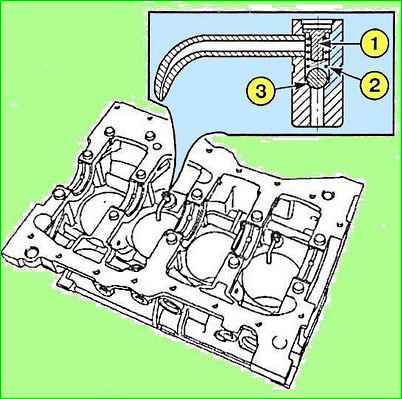 1
2
3