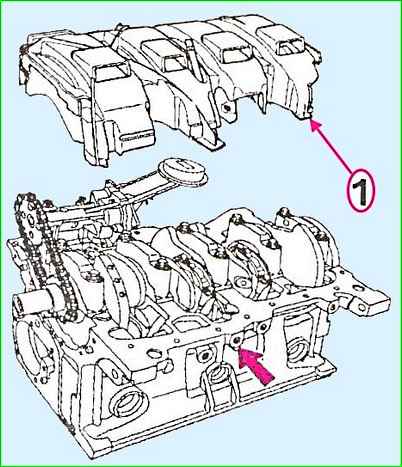 1