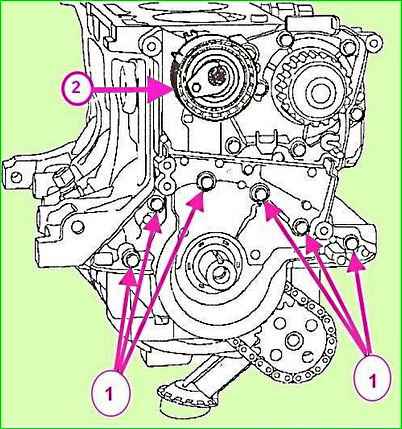 2

1

1