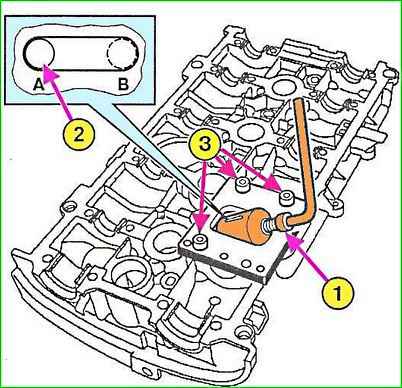 A
B
2
3
1