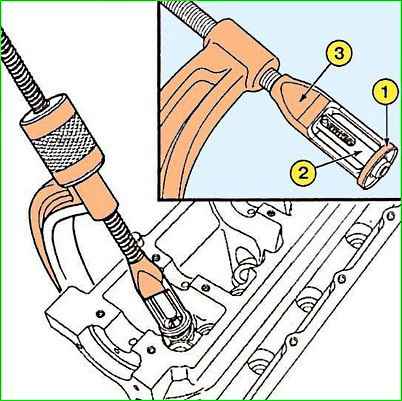 3
1
2