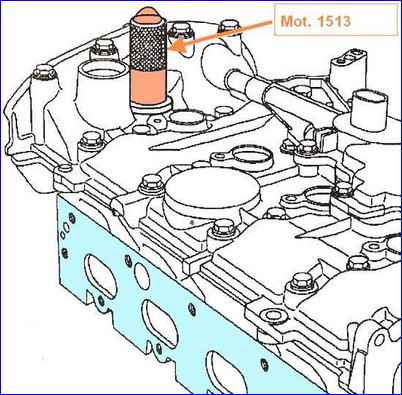 Mot. 1513