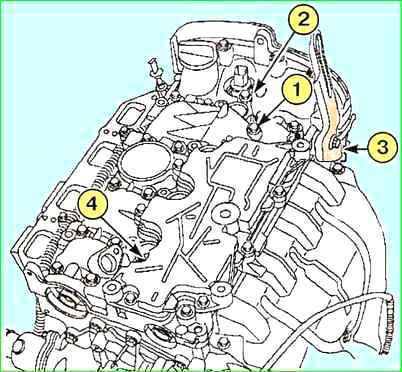 2
1
3
4