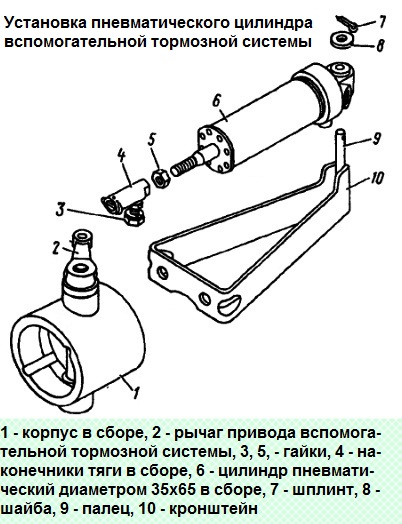 Установка пневматического цилиндра вспомогательной тормозной системы

7
8
6
9
5
4
10
3
2
1

1 - корпус в сборе, 2 - рычаг привода вспомогательной тормозной системы, 3, 5, - гайки, 4 - наконечники тяги в сборе, 6 - цилиндр пневматический диаметром 35х65 в сборе, 7 - шплинт, 8 - шайба, 9 - палец, 10 - кронштейн