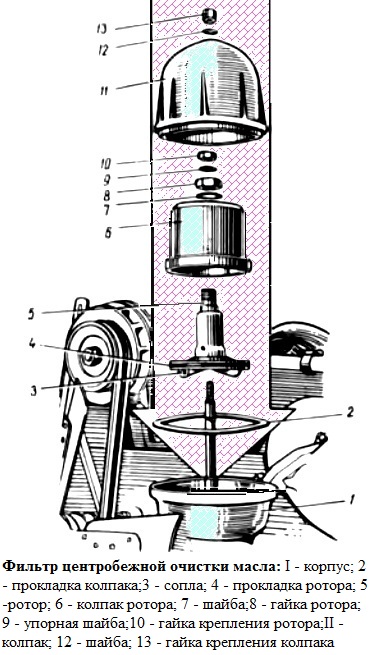 13
12
11
10
9
8
7
6
5
4
3
2
1

**Фильтр центробежной очистки масла:** I - корпус; 2 - прокладка колпака;3 - сопла; 4 - прокладка ротора; 5 -ротор; 6 - колпак ротора; 7 - шайба;8 - гайка ротора; 9 - упорная шайба;10 - гайка крепления ротора;II - колпак; 12 - шайба; 13 - гайка крепления колпака