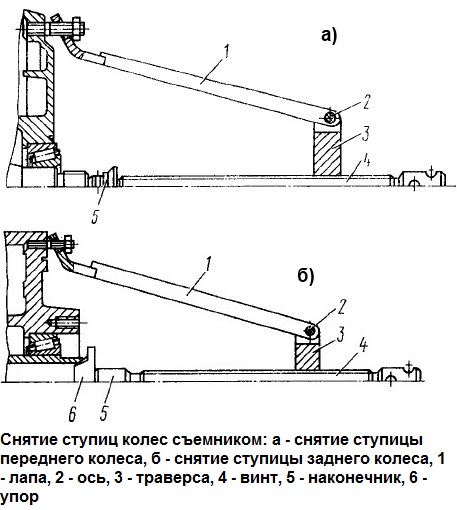 а)

1

2

3

4

5

б)

1

2

3

4

6

5

Снятие ступиц колес съемником: а - снятие ступицы переднего колеса, б - снятие ступицы заднего колеса, 1 - лапа, 2 - ось, 3 - траверса, 4 - винт, 5 - наконечник, 6 - упор