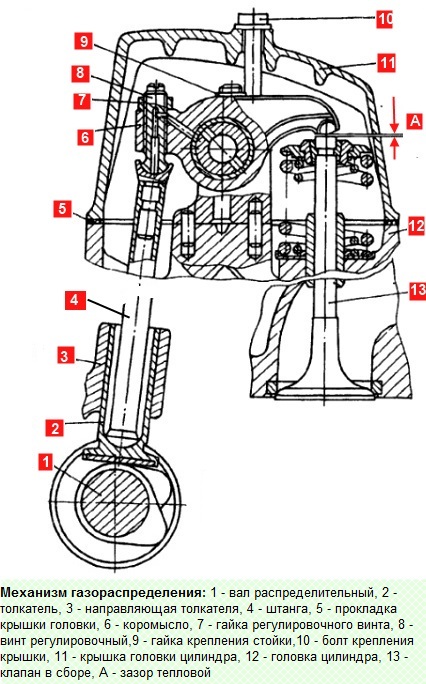 10
9
11
8
7
A
6
5
12
4
13
3
2
1

**Механизм газораспределения:** 1 - вал распределительный, 2 - толкатель, 3 - направляющая толкателя, 4 - штанга, 5 - прокладка крышки головки, 6 - коромысло, 7 - гайка регулировочного винта, 8 - винт регулировочный,9 - гайка крепления стойки,10 - болт крепления крышки, 11 - крышка головки цилиндра, 12 - головка цилиндра, 13 - клапан в сборе, А - зазор тепловой