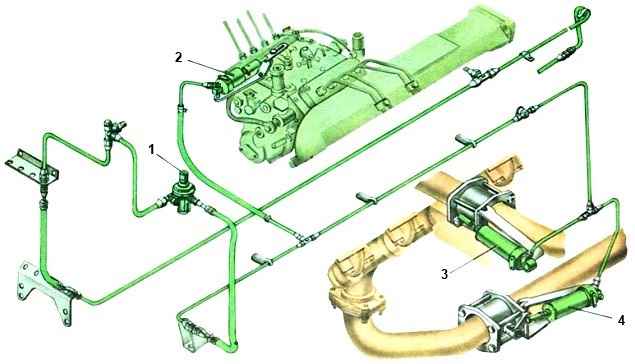 2

1

3

4