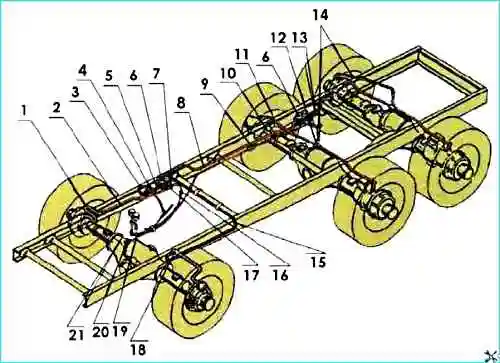 14
12 13
11
6
10
9
4
5 6 7
3
8
1
2
15
17 16
21 20 19
18